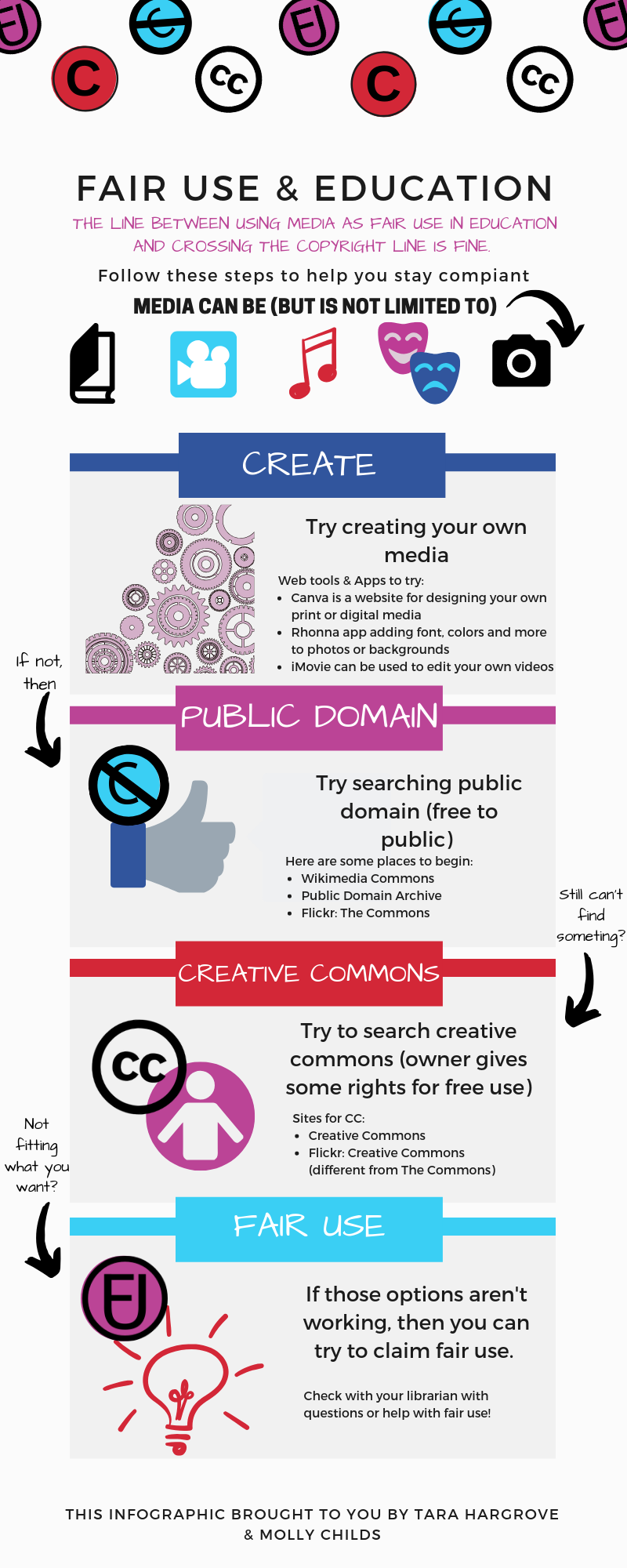 FAIR USE & EDUCATION

THE LINE BETWEEN USING MEDIA AS FAIR USE IN EDUCATION AND CROSSING THE COPYRIGHT LINE IS FINE.

Follow these steps to help you stay compiant

MEDIA CAN BE (BUT IS NOT LIMITED TO)

CREATE

Try creating your own media

Web tools & Apps to try:
- Canva is a website for designing your own print or digital media
- Rhonna app adding font, colors and more to photos or backgrounds
- iMovie can be used to edit your own videos

If not, then

PUBLIC DOMAIN

Try searching public domain (free to public)

Here are some places to begin:
- Wikimedia Commons
- Public Domain Archive
- Flickr: The Commons

Still can't find someting?

CREATIVE COMMONS

Try to search creative commons (owner gives some rights for free use)

Sites for CC:
- Creative Commons
- Flickr: Creative Commons (different from The Commons)

Not fitting what you want?

FAIR USE

If those options aren't working, then you can try to claim fair use.

Check with your librarian with questions or help with fair use!

THIS INFOGRAPHIC BROUGHT TO YOU BY TARA HARGROVE & MOLLY CHILDS